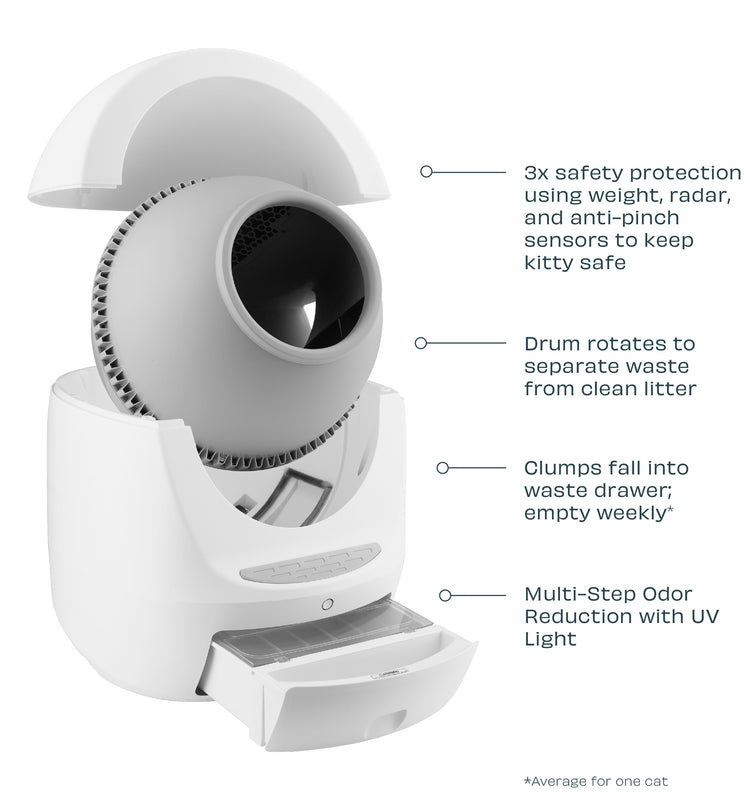 3x safety protection using weight, radar, and anti-pinch sensors to keep kitty safe

Drum rotates to separate waste from clean litter

Clumps fall into waste drawer; empty weekly*

Multi-Step Odor Reduction with UV Light

*Average for one cat